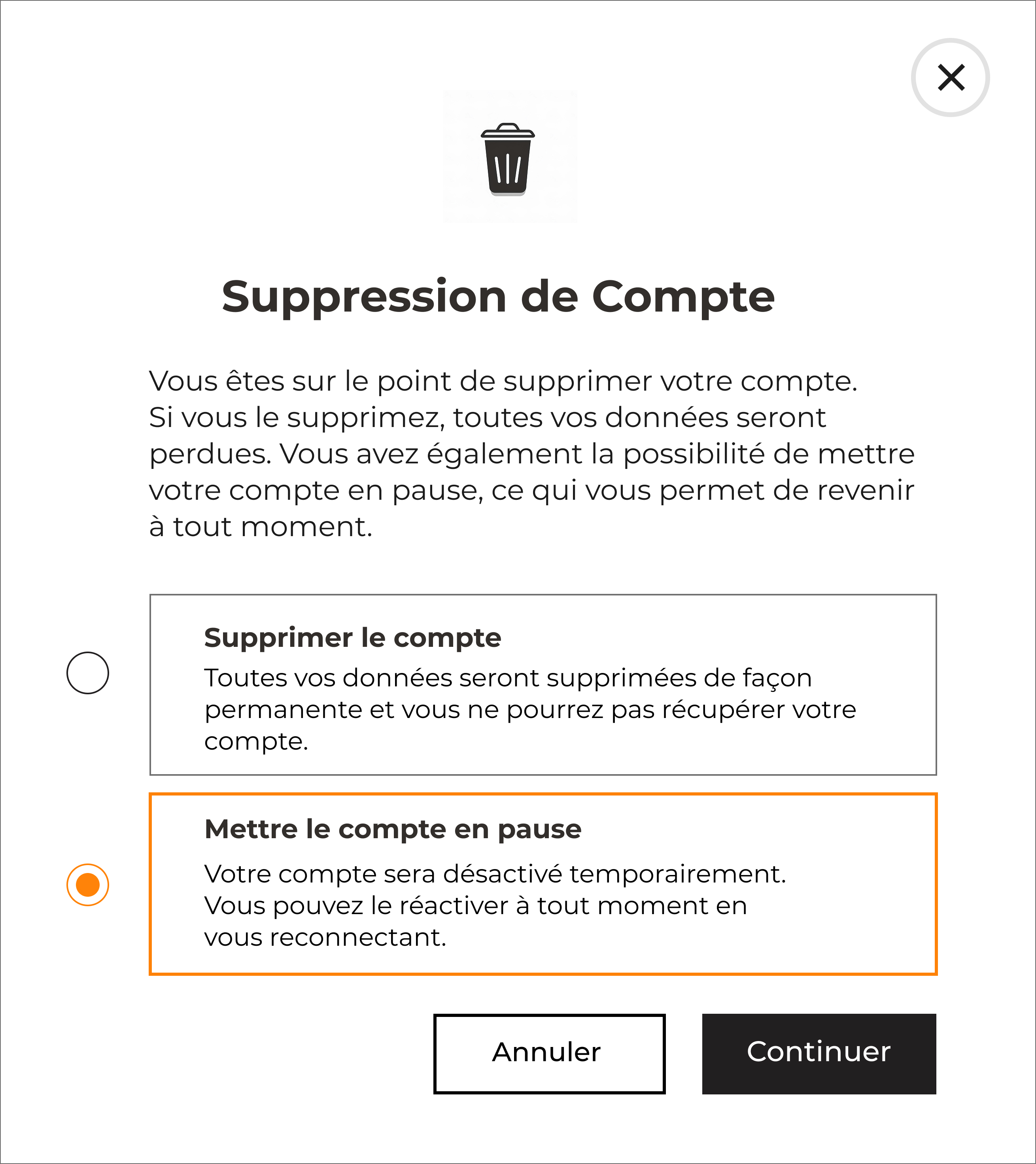 Suppression de Compte

Vous êtes sur le point de supprimer votre compte. Si vous le supprimez, toutes vos données seront perdues. Vous avez également la possibilité de mettre votre compte en pause, ce qui vous permet de revenir à tout moment.

Supprimer le compte
Toutes vos données seront supprimées de façon permanente et vous ne pourrez pas récupérer votre compte.

Mettre le compte en pause
Votre compte sera désactivé temporairement. Vous pouvez le réactiver à tout moment en vous reconnectant.

Annuler

Continuer